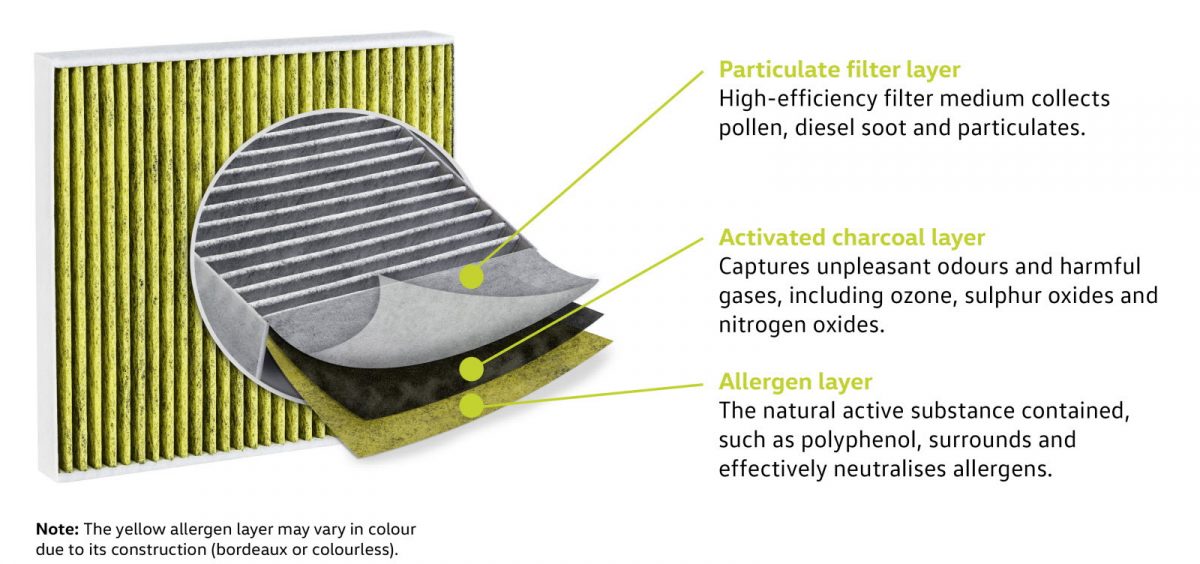 Particulate filter layer
High-efficiency filter medium collects pollen, diesel soot and particulates.

Activated charcoal layer
Captures unpleasant odours and harmful gases, including ozone, sulphur oxides and nitrogen oxides.

Allergen layer
The natural active substance contained, such as polyphenol, surrounds and effectively neutralises allergens.

Note: The yellow allergen layer may vary in colour due to its construction (bordeaux or colourless).